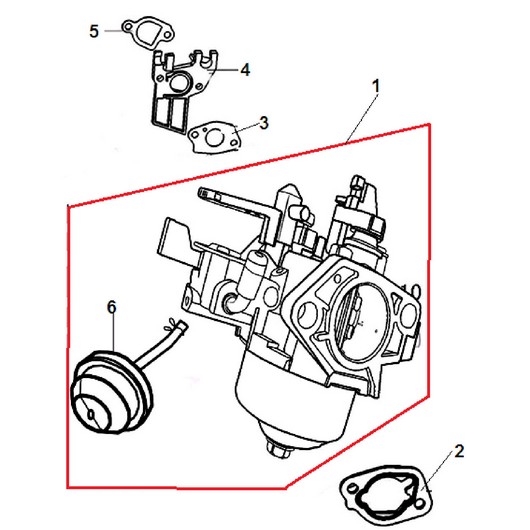 5
4
1
3
6
2